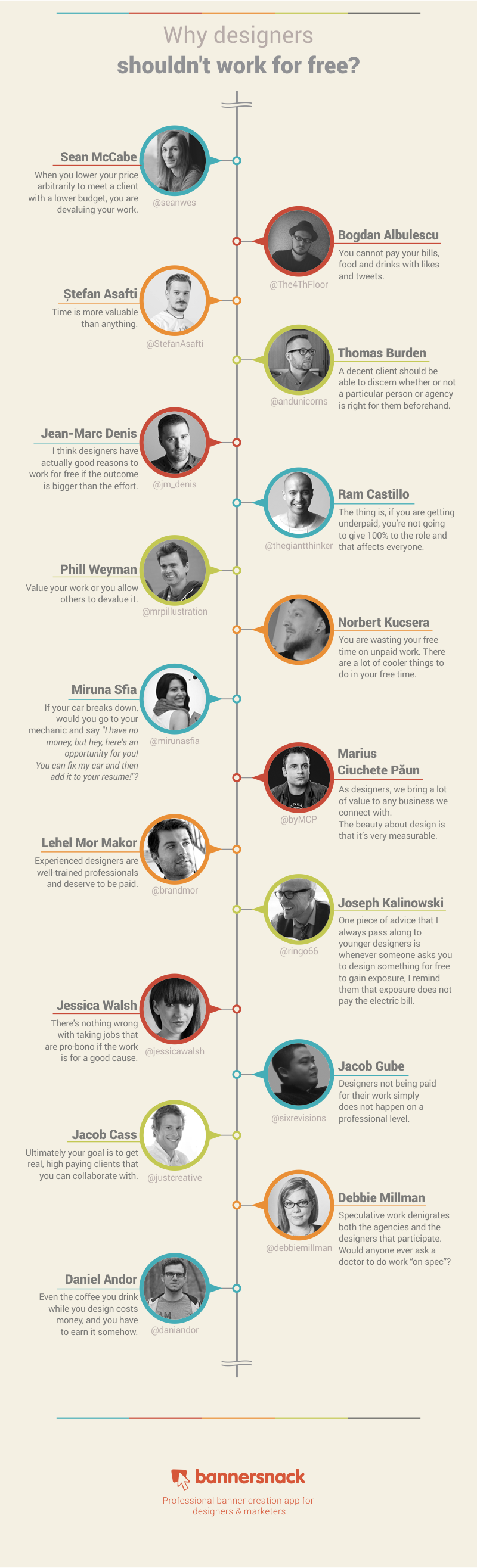 Why designers
shouldn't work for free?

Sean McCabe
When you lower your price arbitrarily to meet a client with a lower budget, you are devaluing your work.
@seanwes

Bogdan Albulescu
You cannot pay your bills, food and drinks with likes and tweets.
@The4ThFloor

Ștefan Asafti
Time is more valuable than anything.
@StefanAsafti

Thomas Burden
A decent client should be able to discern whether or not a particular person or agency is right for them beforehand.
@andunicorns

Jean-Marc Denis
I think designers have actually good reasons to work for free if the outcome is bigger than the effort.
@jm_denis

Ram Castillo
The thing is, if you are getting underpaid, you're not going to give 100% to the role and that affects everyone.
@thegiantthinker

Phill Weyman
Value your work or you allow others to devalue it.
@mrpillustration

Norbert Kucsera
You are wasting your free time on unpaid work. There are a lot of cooler things to do in your free time.

Miruna Sfia
If your car breaks down, would you go to your mechanic and say "I have no money, but hey, here's an opportunity for you! You can fix my car and then add it to your resume!"?
@mirunasfia

Marius Ciuchete Păun
As designers, we bring a lot of value to any business we connect with.
The beauty about design is that it's very measurable.
@byMCP

Lehel Mor Makor
Experienced designers are well-trained professionals and deserve to be paid.
@brandmor

Joseph Kalinowski
One piece of advice that I always pass along to younger designers is whenever someone asks you to design something for free to gain exposure, I remind them that exposure does not pay the electric bill.
@ringo66

Jessica Walsh
There's nothing wrong with taking jobs that are pro-bono if the work is for a good cause.
@jessicawalsh

Jacob Gube
Designers not being paid for their work simply does not happen on a professional level.
@sixrevisions

Jacob Cass
Ultimately your goal is to get real, high paying clients that you can collaborate with.
@justcreative

Debbie Millman
Speculative work denigrates both the agencies and the designers that participate. Would anyone ever ask a doctor to do work "on spec"?
@debbiemillman

Daniel Andor
Even the coffee you drink while you design costs money, and you have to earn it somehow.
@daniandor

bannersnack
Professional banner creation app for designers & marketers